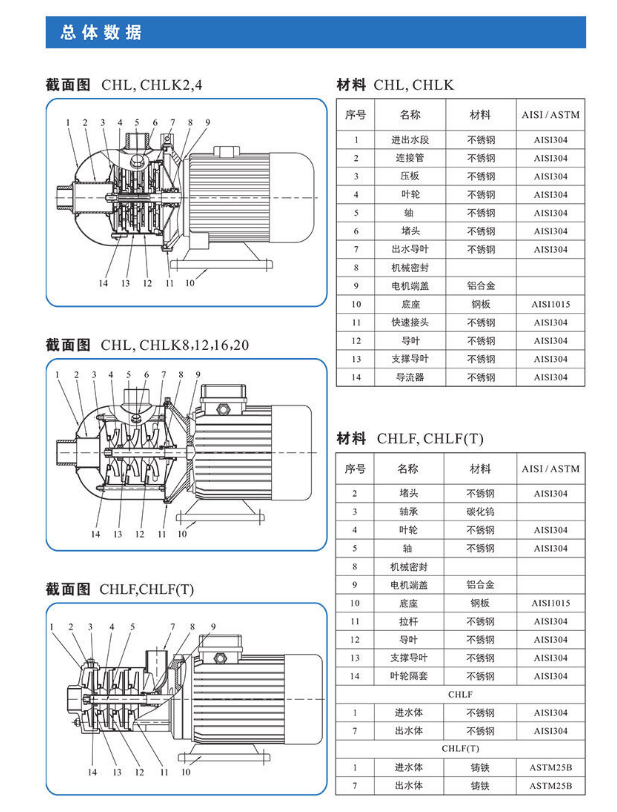 总体数据

截面图 CHL, CHLK2,4

1 2 3 4 5 6 7 8 9

14 13 12 11 10

截面图 CHL, CHLK8,12,16,20

1 2 3 4 5 6 7 8 9

14 13 12 11 10

截面图 CHLF,CHLF(T)

1 2 3 4 5 7 8 9

14 13 12 11 10

材料 CHL, CHLK

| 序号 | 名称 | 材料 | AISI / ASTM |
|---|---|---|---|
| 1 | 进出水段 | 不锈钢 | AISI304 |
| 2 | 连接管 | 不锈钢 | AISI304 |
| 3 | 压板 | 不锈钢 | AISI304 |
| 4 | 叶轮 | 不锈钢 | AISI304 |
| 5 | 轴 | 不锈钢 | AISI304 |
| 6 | 堵头 | 不锈钢 | AISI304 |
| 7 | 出水导叶 | 不锈钢 | AISI304 |
| 8 | 机械密封 | | |
| 9 | 电机端盖 | 铝合金 | |
| 10 | 底座 | 钢板 | AISI1015 |
| 11 | 快速接头 | 不锈钢 | AISI304 |
| 12 | 导叶 | 不锈钢 | AISI304 |
| 13 | 支撑导叶 | 不锈钢 | AISI304 |
| 14 | 导流器 | 不锈钢 | AISI304 |

材料 CHLF, CHLF(T)

| 序号 | 名称 | 材料 | AISI / ASTM |
|---|---|---|---|
| 2 | 堵头 | 不锈钢 | AISI304 |
| 3 | 轴承 | 碳化钨 | |
| 4 | 叶轮 | 不锈钢 | AISI304 |
| 5 | 轴 | 不锈钢 | AISI304 |
| 8 | 机械密封 | | |
| 9 | 电机端盖 | 铝合金 | |
| 10 | 底座 | 钢板 | AISI1015 |
| 11 | 拉杆 | 不锈钢 | AISI304 |
| 12 | 导叶 | 不锈钢 | AISI304 |
| 13 | 支撑导叶 | 不锈钢 | AISI304 |
| 14 | 叶轮隔套 | 不锈钢 | AISI304 |
| CHLF | | | |
| 1 | 进水体 | 不锈钢 | AISI304 |
| 7 | 出水体 | 不锈钢 | AISI304 |
| CHLF(T) | | | |
| 1 | 进水体 | 铸铁 | ASTM25B |
| 7 | 出水体 | 铸铁 | ASTM25B |