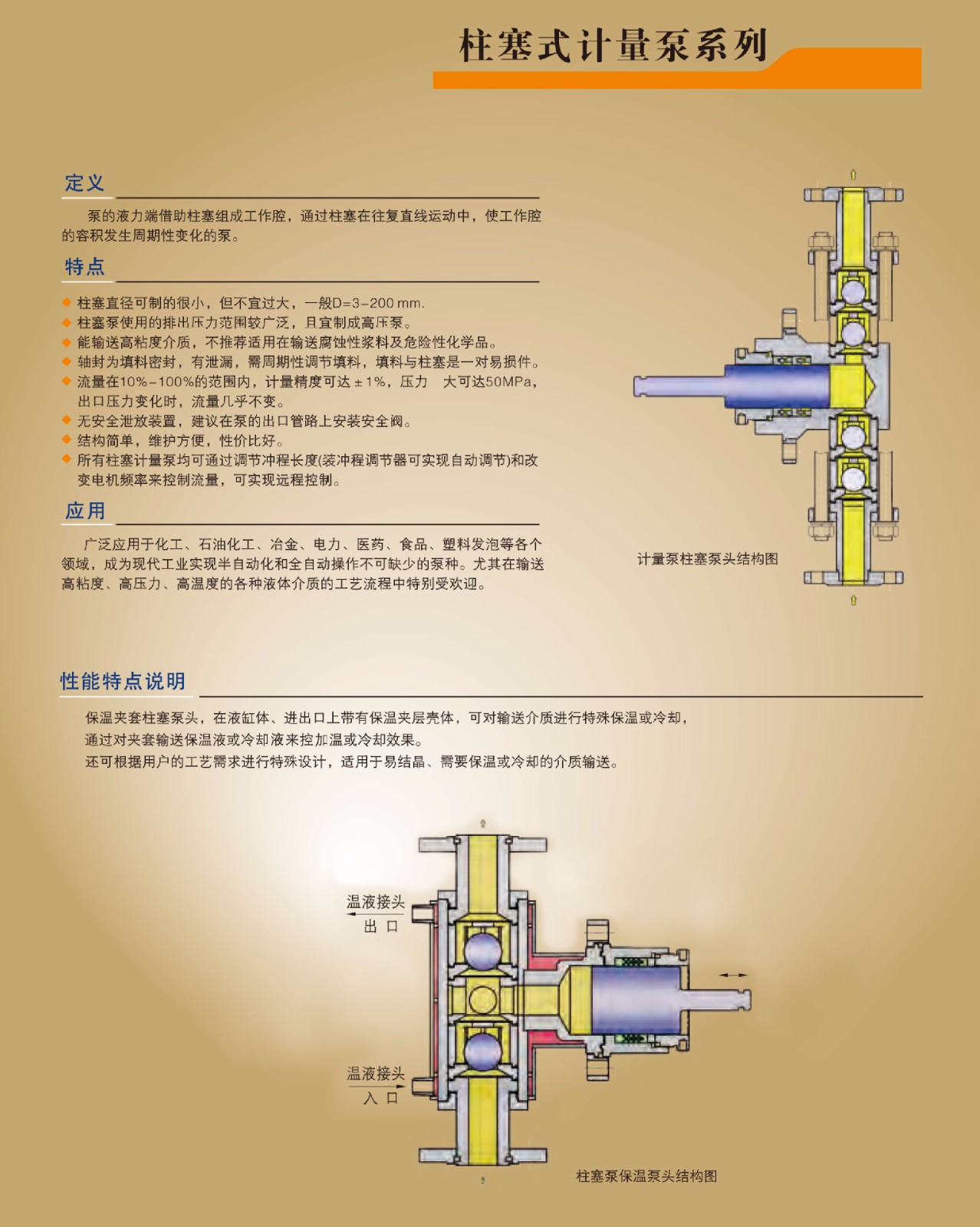 柱塞式计量泵系列

定义

泵的液力端借助柱塞组成工作腔，通过柱塞在往复直线运动中，使工作腔的容积发生周期性变化的泵。

特点

◆ 柱塞直径可制的很小，但不宜过大，一般D=3-200 mm.
◆ 柱塞泵使用的排出压力范围较广泛，且宜制成高压泵。
◆ 能输送高粘度介质，不推荐适用在输送腐蚀性浆料及危险性化学品。
◆ 轴封为填料密封，有泄漏，需周期性调节填料，填料与柱塞是一对易损件。
◆ 流量在10%-100%的范围内，计量精度可达±1%，压力 大可达50MPa，出口压力变化时，流量几乎不变。
◆ 无安全泄放装置，建议在泵的出口管路上安装安全阀。
◆ 结构简单，维护方便，性价比好。
◆ 所有柱塞计量泵均可通过调节冲程长度(装冲程调节器可实现自动调节)和改变电机频率来控制流量，可实现远程控制。

应用

广泛应用于化工、石油化工、冶金、电力、医药、食品、塑料发泡等各个领域，成为现代工业实现半自动化和全自动操作不可缺少的泵种。尤其在输送高粘度、高压力、高温度的各种液体介质的工艺流程中特别受欢迎。

计量泵柱塞泵头结构图

性能特点说明

保温夹套柱塞泵头，在液缸体、进出口上带有保温夹层壳体，可对输送介质进行特殊保温或冷却，通过对夹套输送保温液或冷却液来控加温或冷却效果。
还可根据用户的工艺需求进行特殊设计，适用于易结晶、需要保温或冷却的介质输送。

温液接头
出 口

温液接头
入 口

柱塞泵保温泵头结构图